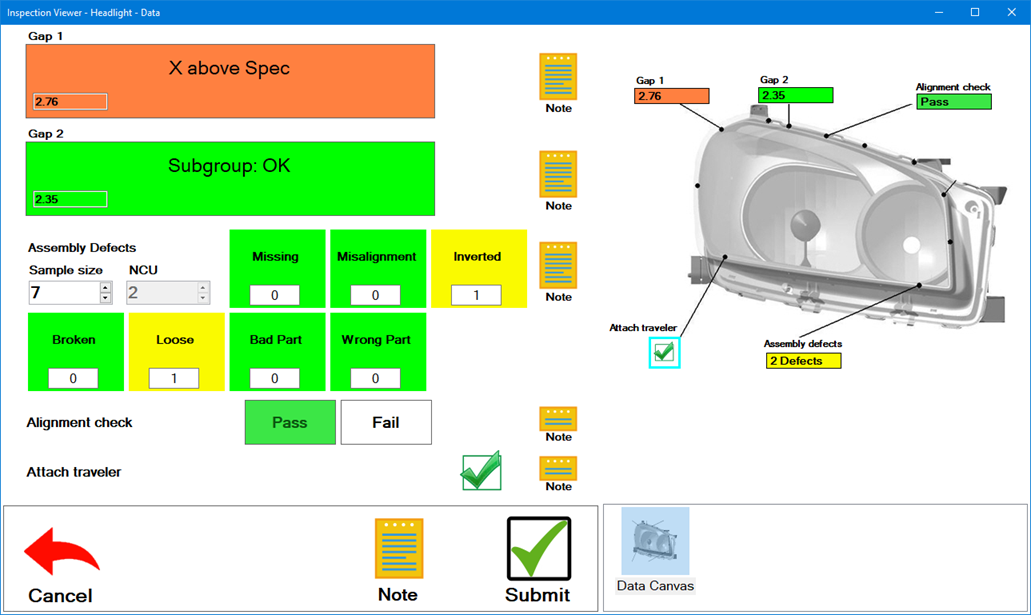 Inspection Viewer - Headlight - Data

Gap 1

X above Spec

2.76

Note

Gap 2

Subgroup: OK

2.35

Note

Assembly Defects

Sample size

7

NCU

2

Missing

0

Misalignment

0

Inverted

1

Note

Broken

0

Loose

1

Bad Part

0

Wrong Part

0

Alignment check

Pass

Fail

Note

Attach traveler

Note

Gap 1

2.76

Gap 2

2.35

Alignment check

Pass

Attach traveler

Assembly defects

2 Defects

Cancel

Note

Submit

Data Canvas